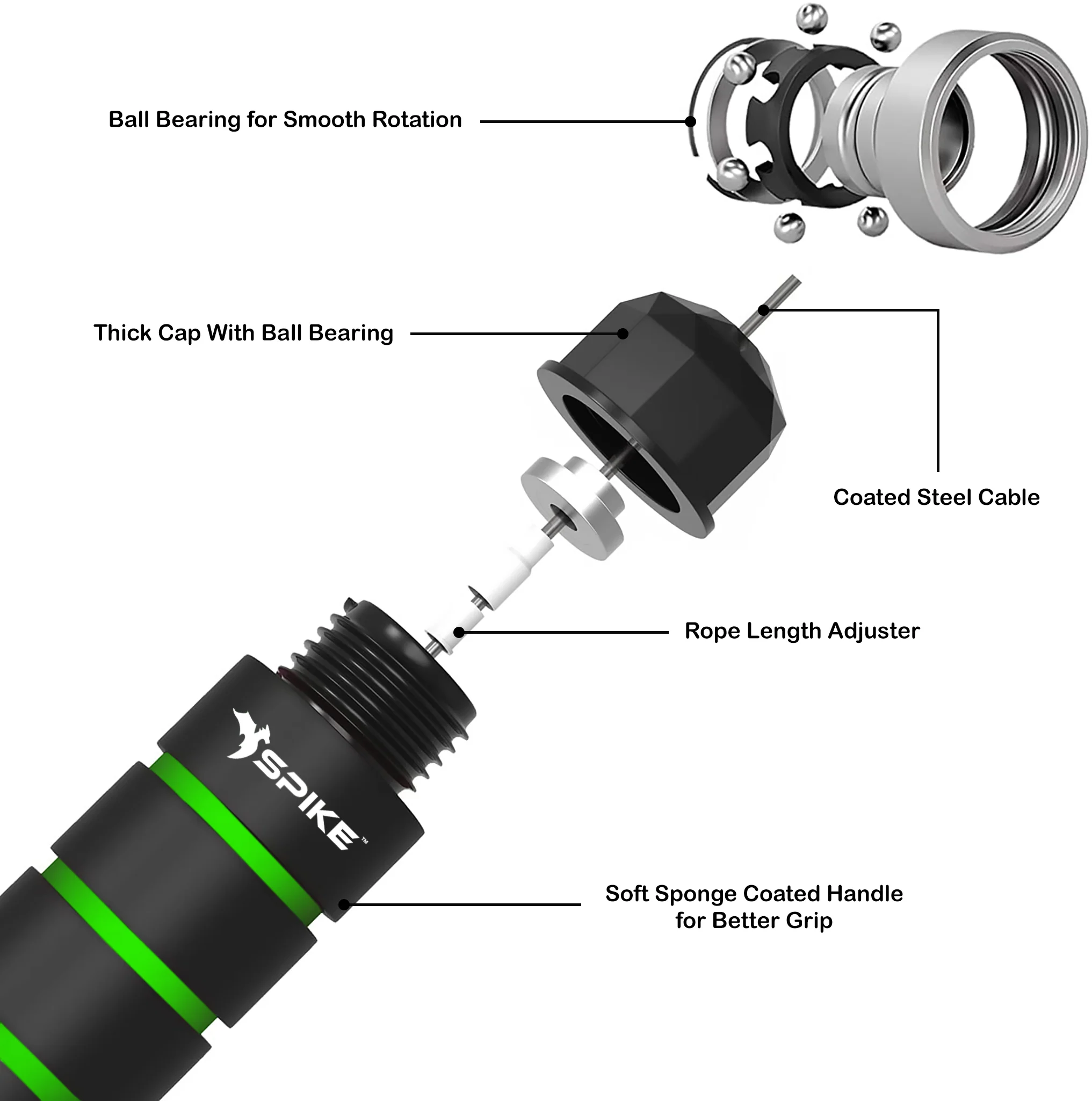 Ball Bearing for Smooth Rotation

Thick Cap With Ball Bearing

Coated Steel Cable

Rope Length Adjuster

SPIKE™

Soft Sponge Coated Handle for Better Grip