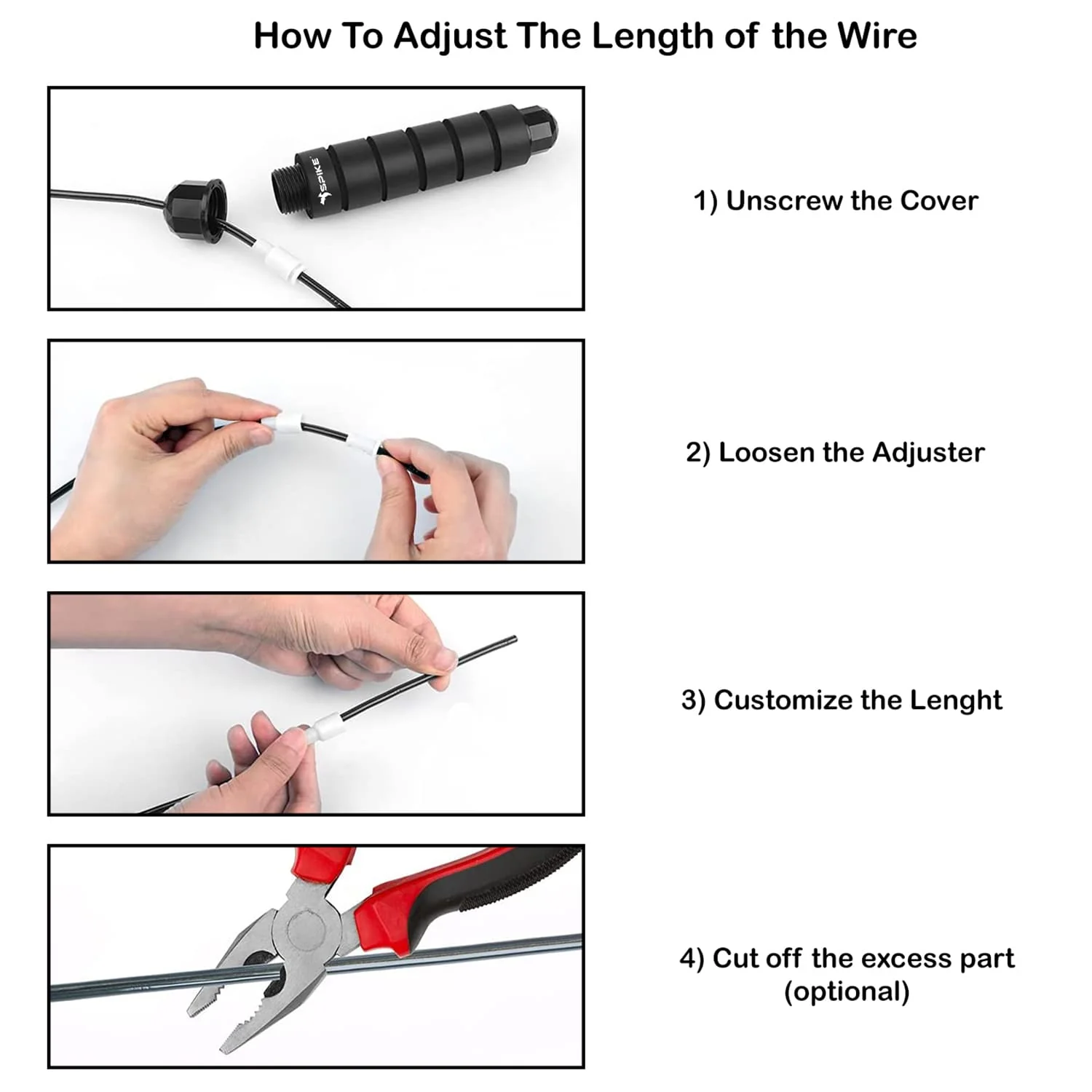 How To Adjust The Length of the Wire

SPIKE

1) Unscrew the Cover

2) Loosen the Adjuster

3) Customize the Lenght

4) Cut off the excess part (optional)